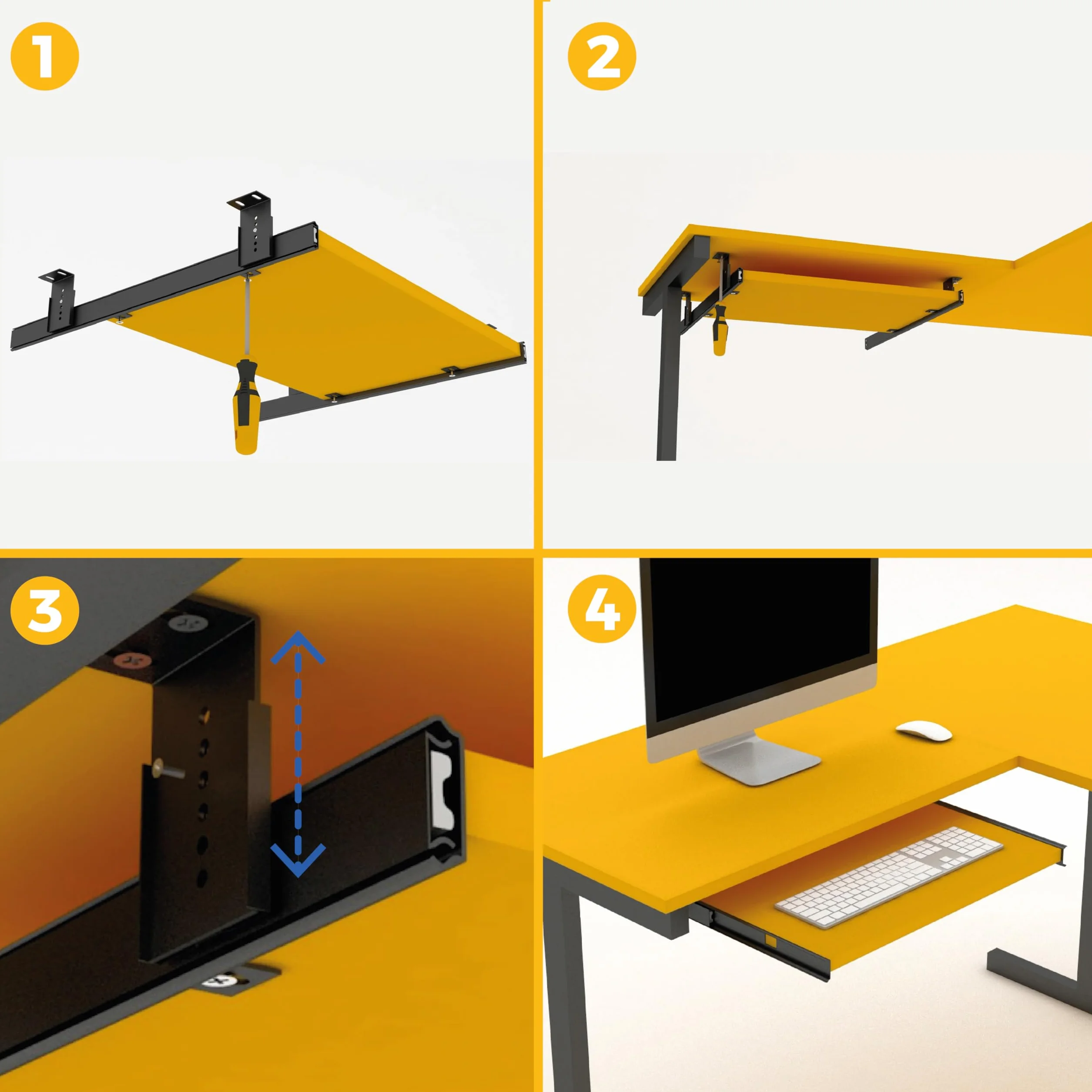 1

2

3

4