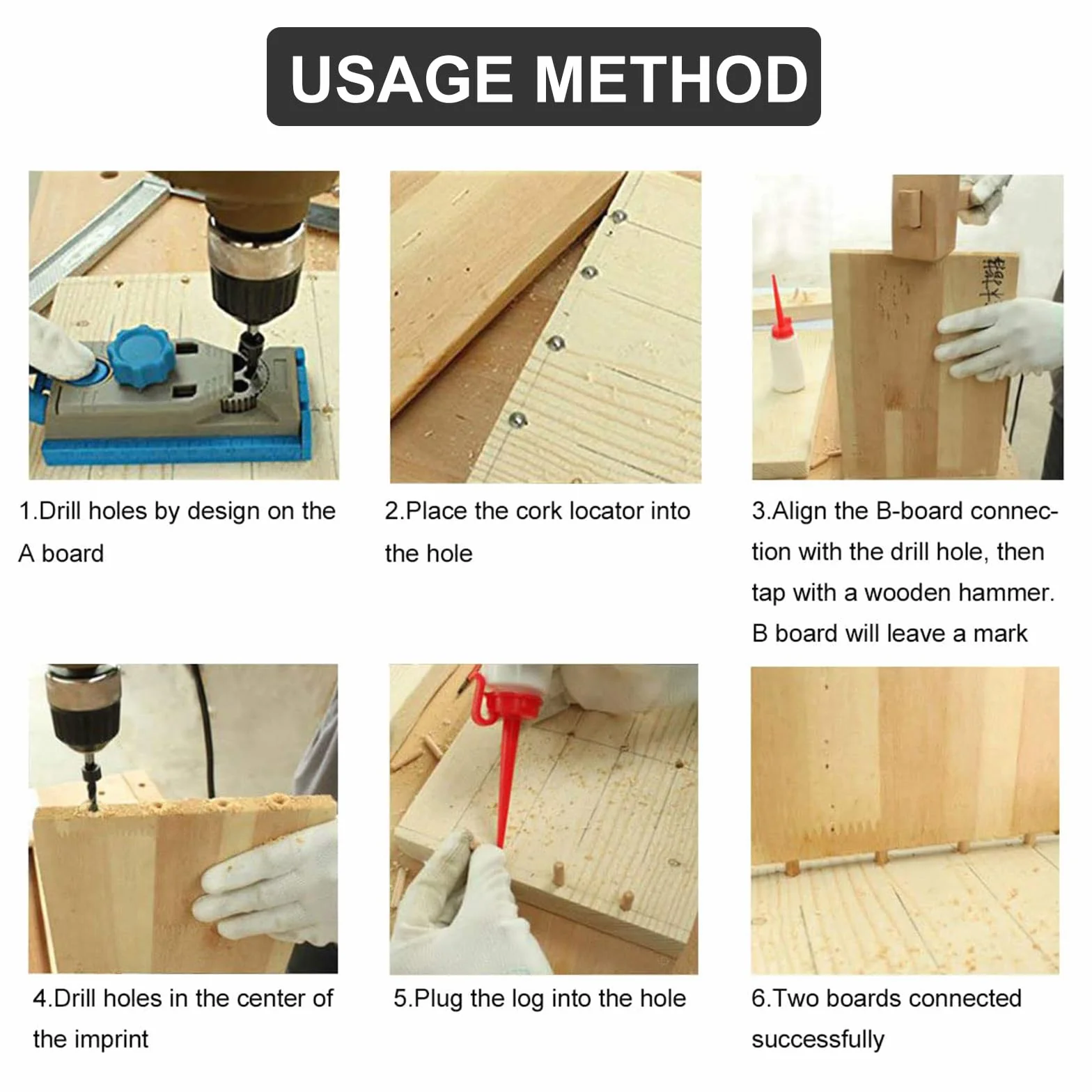 USAGE METHOD

1.Drill holes by design on the A board

2.Place the cork locator into the hole

3.Align the B-board connection with the drill hole, then tap with a wooden hammer. B board will leave a mark

4.Drill holes in the center of the imprint

5.Plug the log into the hole

6.Two boards connected successfully